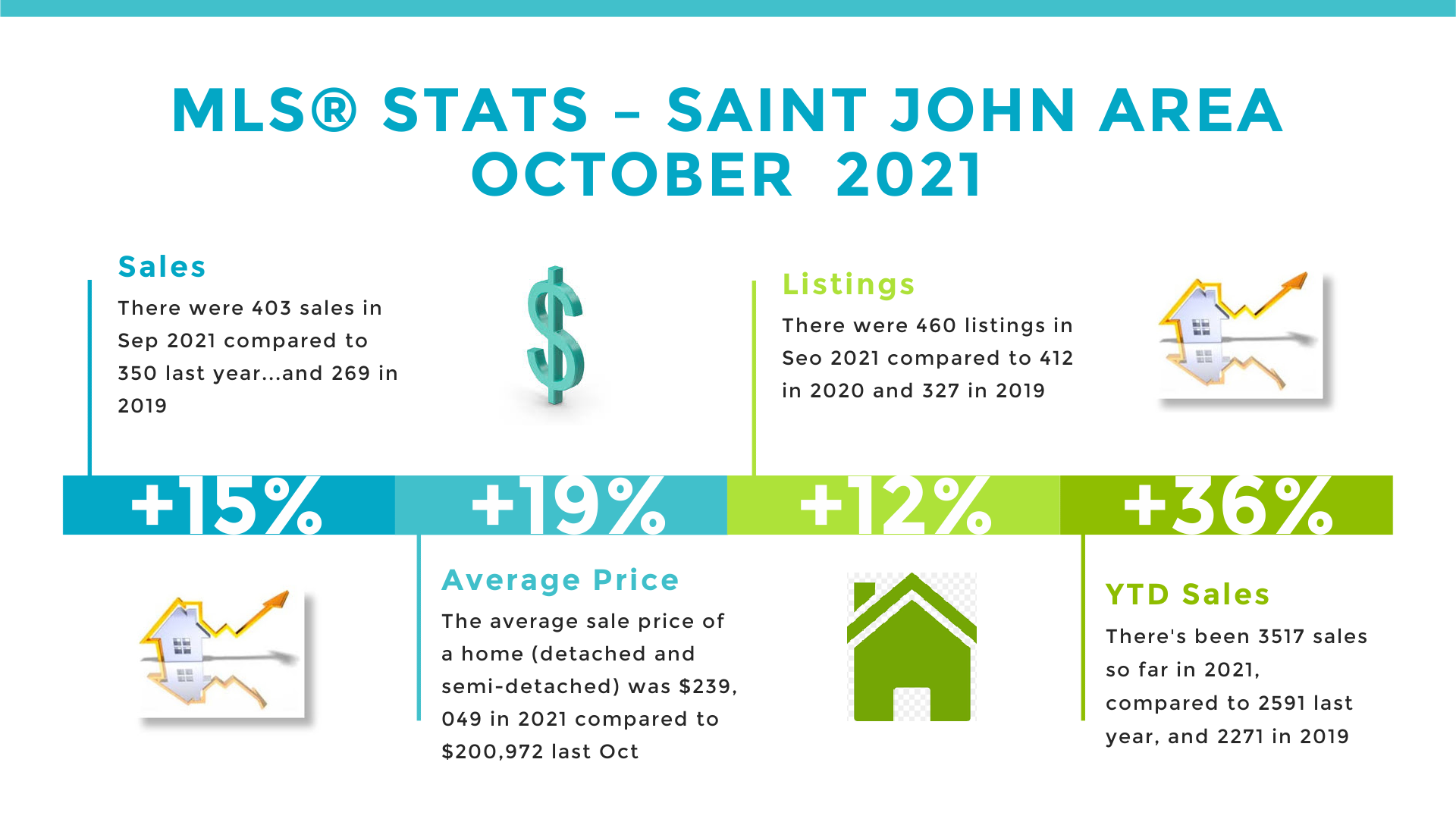 MLS® STATS – SAINT JOHN AREA
OCTOBER 2021

Sales
There were 403 sales in Sep 2021 compared to 350 last year...and 269 in 2019

Listings
There were 460 listings in Seo 2021 compared to 412 in 2020 and 327 in 2019

+15%

+19%

+12%

+36%

Average Price
The average sale price of a home (detached and semi-detached) was $239, 049 in 2021 compared to $200,972 last Oct

YTD Sales
There's been 3517 sales so far in 2021, compared to 2591 last year, and 2271 in 2019